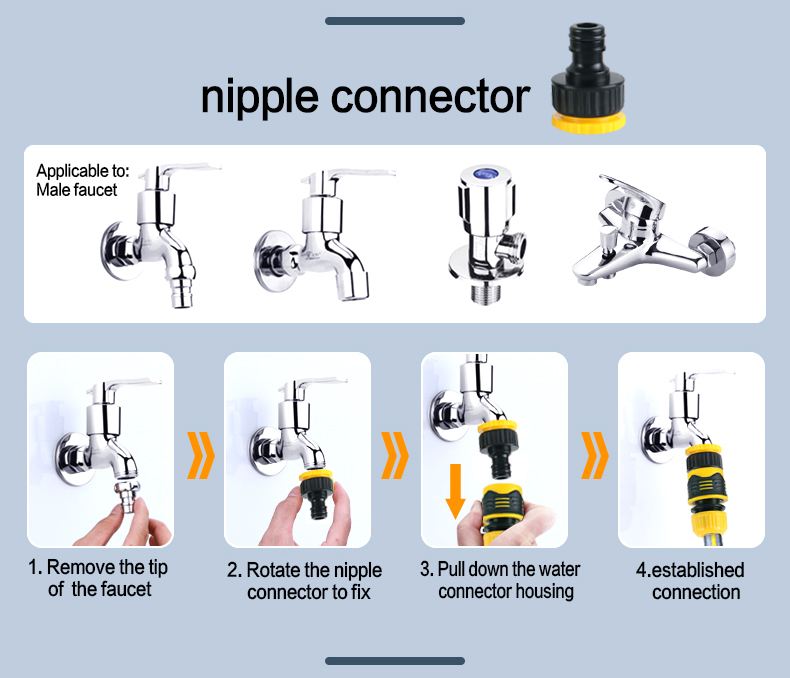 nipple connector

Applicable to:
Male faucet

1. Remove the tip of the faucet

2. Rotate the nipple connector to fix

3. Pull down the water connector housing

4.established connection